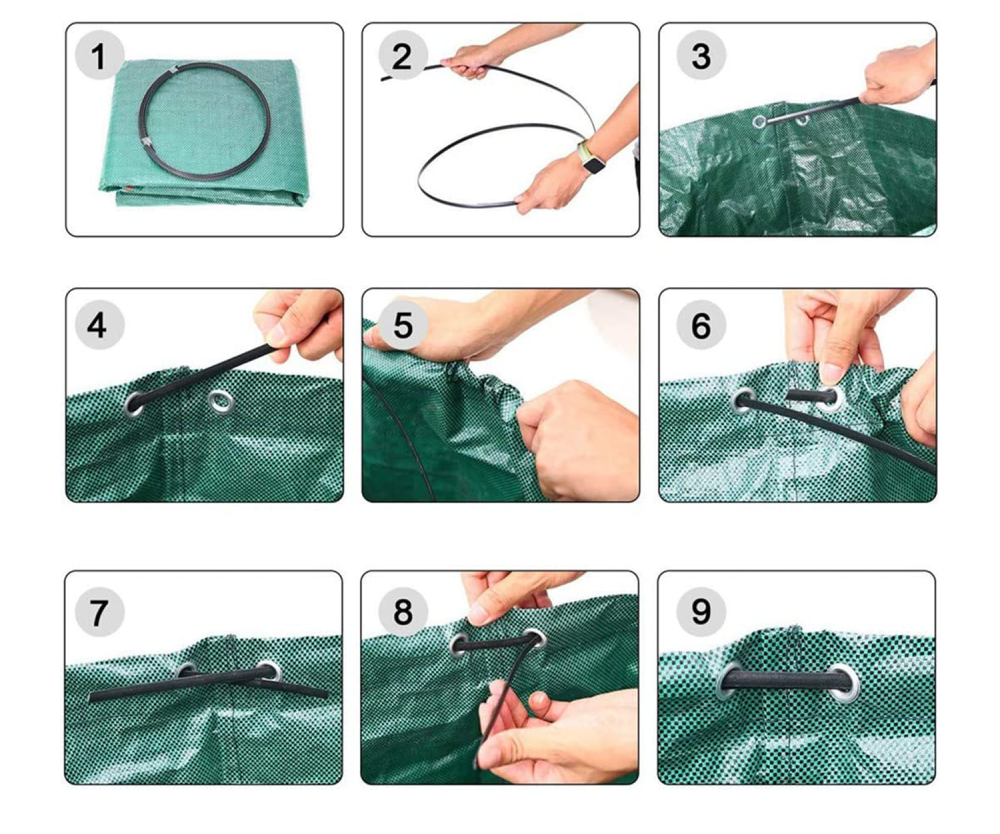 1

2

3

4

5

6

7

8

9